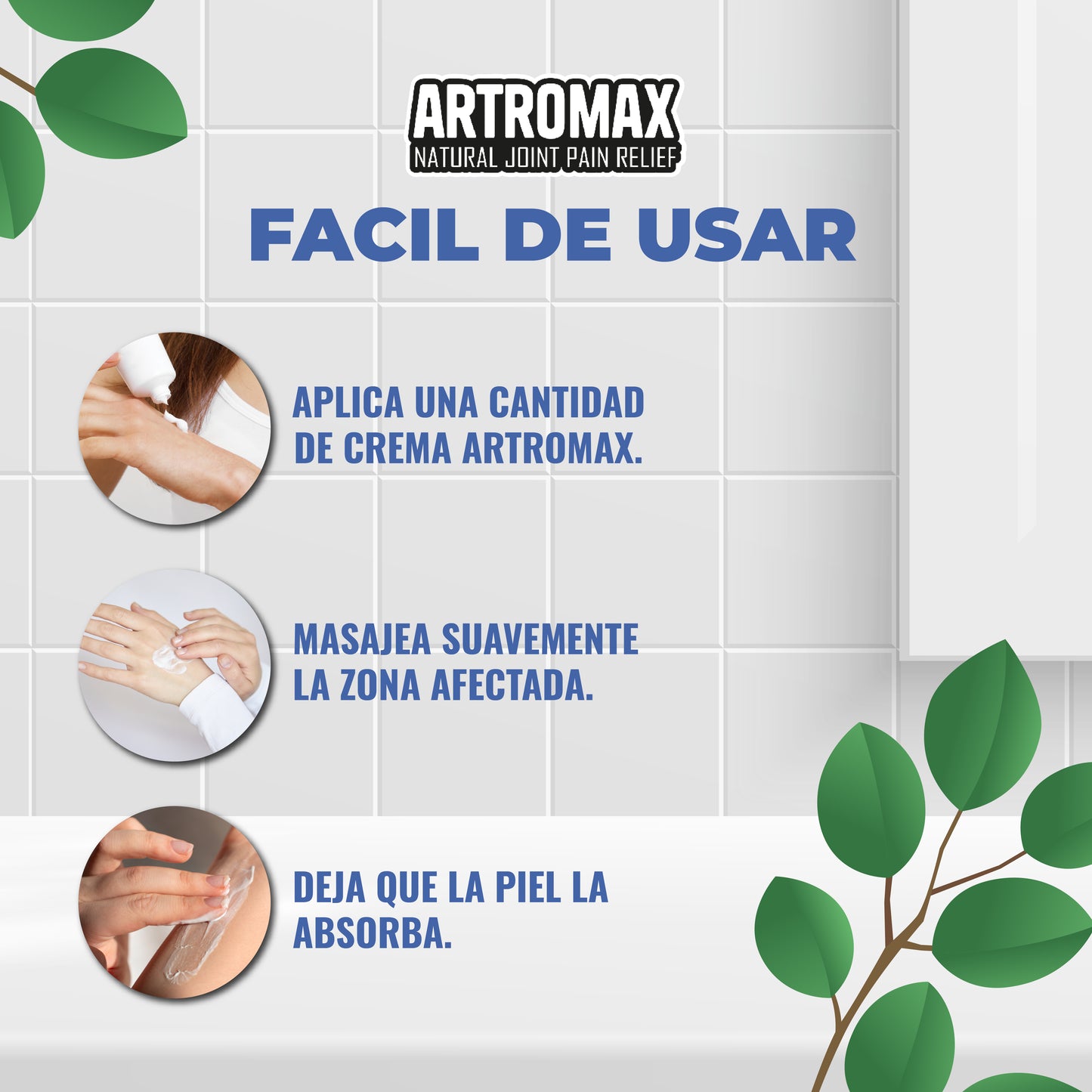 ARTROMAX
NATURAL JOINT PAIN RELIEF

FACIL DE USAR

APLICA UNA CANTIDAD DE CREMA ARTROMAX.

MASAJEA SUAVEMENTE LA ZONA AFECTADA.

DEJA QUE LA PIEL LA ABSORBA.