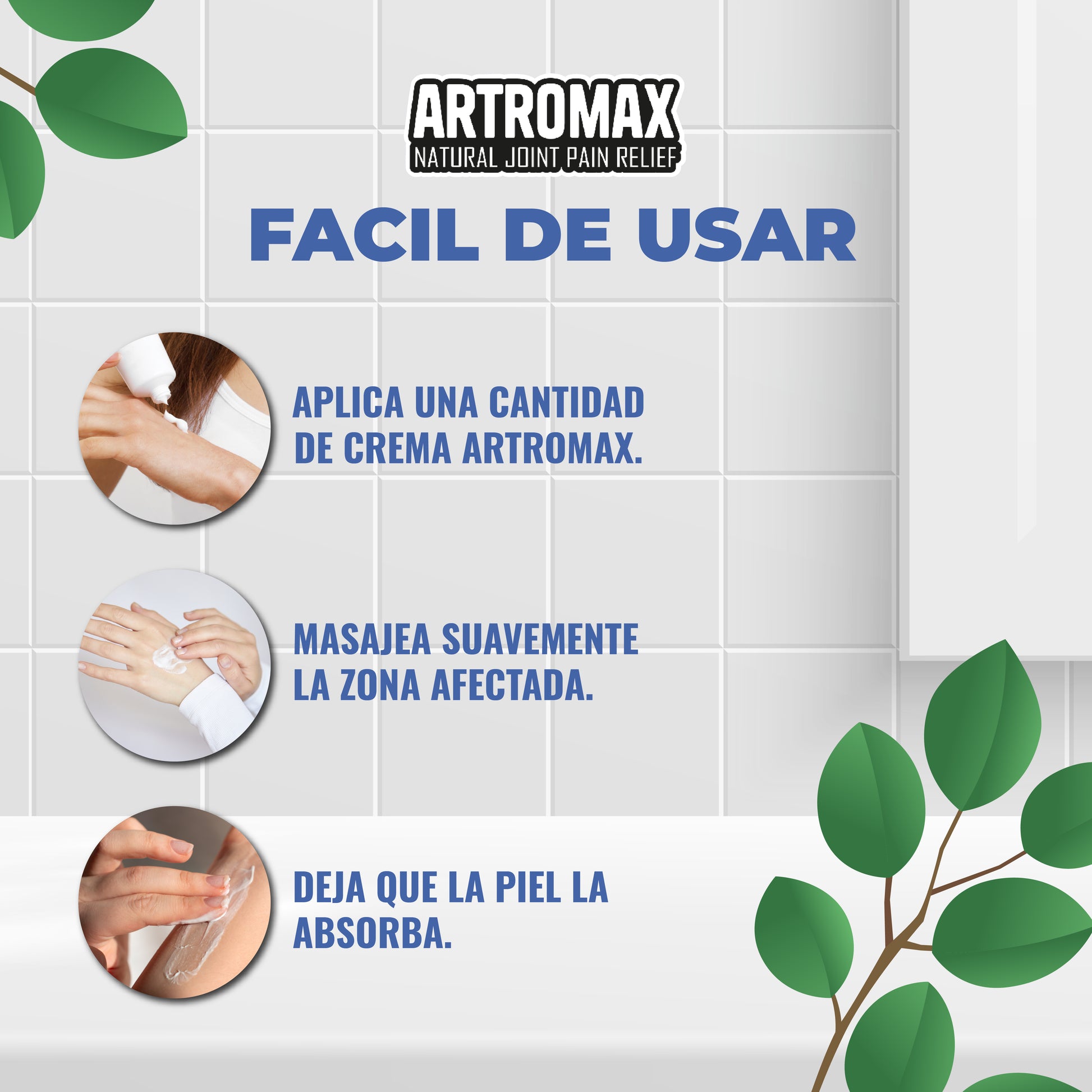 ARTROMAX
NATURAL JOINT PAIN RELIEF

FACIL DE USAR

APLICA UNA CANTIDAD DE CREMA ARTROMAX.

MASAJEA SUAVEMENTE LA ZONA AFECTADA.

DEJA QUE LA PIEL LA ABSORBA.