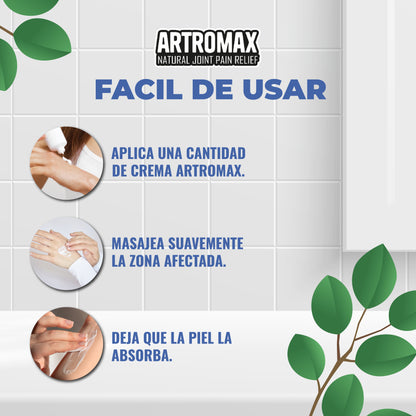 ARTROMAX
NATURAL JOINT PAIN RELIEF

FACIL DE USAR

APLICA UNA CANTIDAD DE CREMA ARTROMAX.

MASAJEA SUAVEMENTE LA ZONA AFECTADA.

DEJA QUE LA PIEL LA ABSORBA.